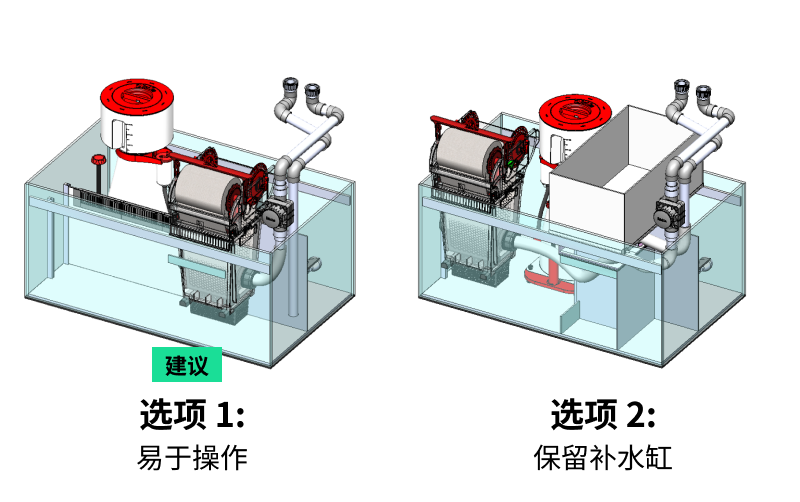 建议

选项 1:
易于操作

选项 2:
保留补水缸